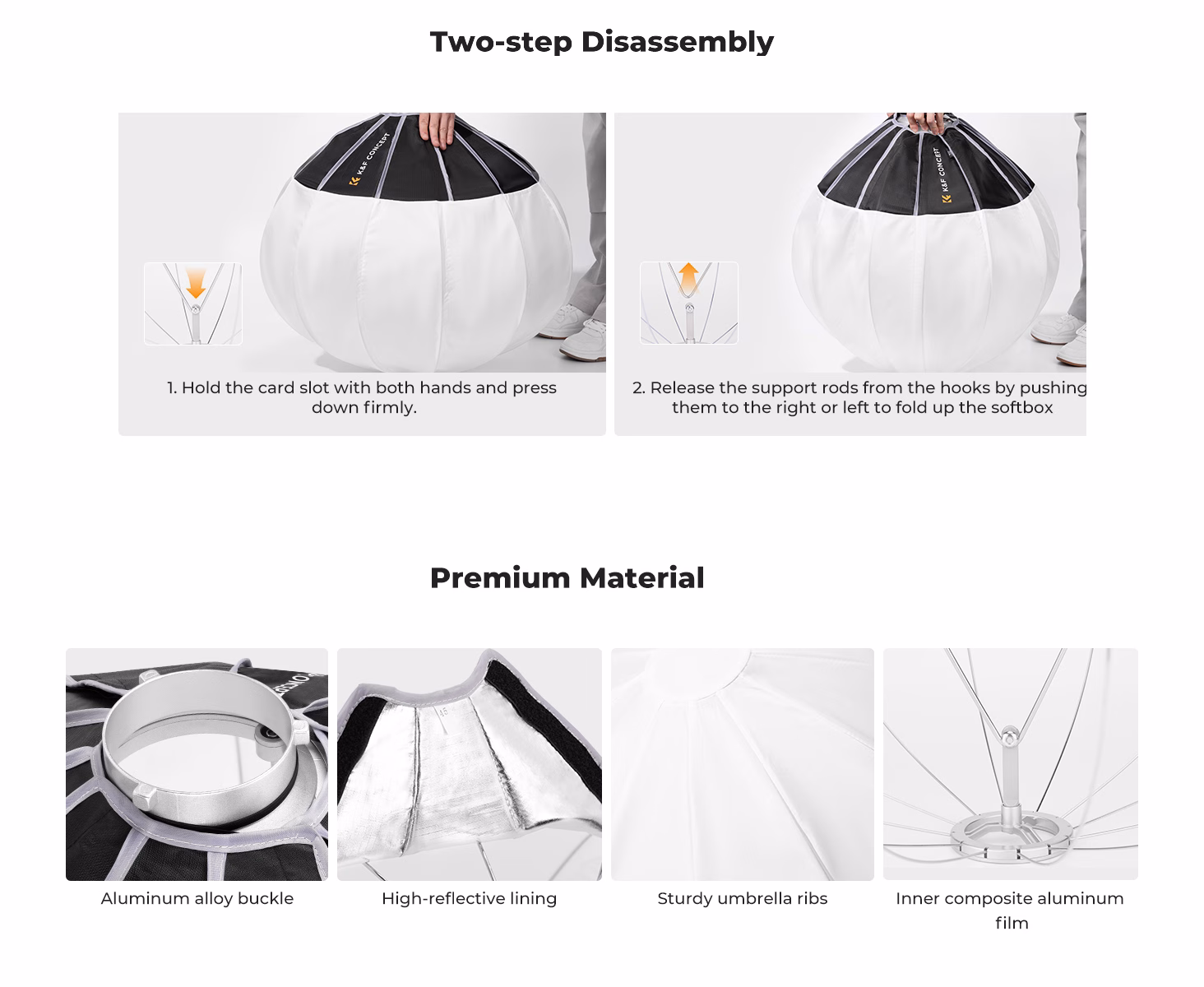 Two-step Disassembly

K&F CONCEPT

1. Hold the card slot with both hands and press down firmly.

K&F CONCEPT

2. Release the support rods from the hooks by pushing them to the right or left to fold up the softbox

Premium Material

Aluminum alloy buckle

High-reflective lining

Sturdy umbrella ribs

Inner composite aluminum film